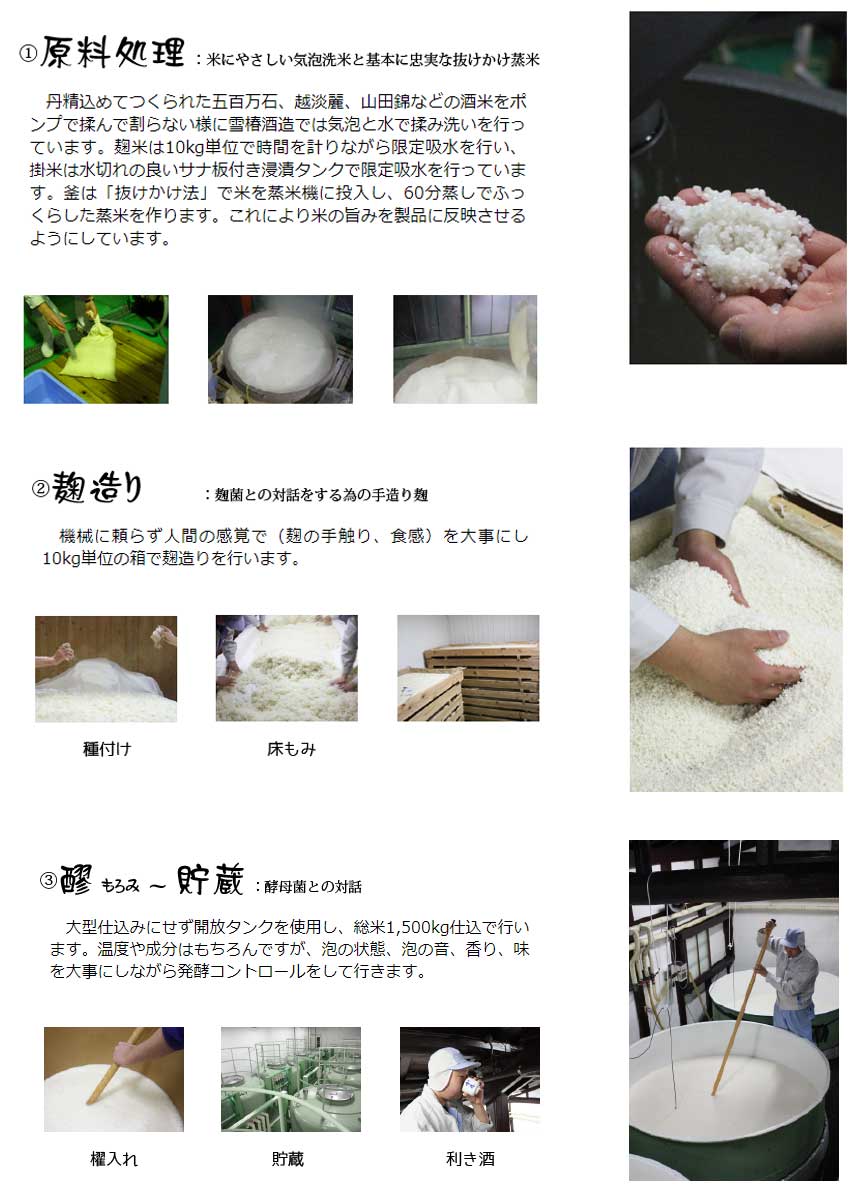 ①原料処理：米にやさしい気泡洗米と基本に忠実な抜けかけ蒸米

丹精込めてつくられた五百万石、越淡麗、山田錦などの酒米をポンプで揉んで割らない様に雪椿酒造では気泡と水で揉み洗いを行っています。麹米は10kg単位で時間を計りながら限定吸水を行い、掛米は水切れの良いサナ板付き浸漬タンクで限定吸水を行っています。釜は「抜けかけ法」で米を蒸米機に投入し、60分蒸しでふっくらした蒸米を作ります。これにより米の旨みを製品に反映させるようにしています。

②麹造り：麹菌との対話をする為の手造り麹

機械に頼らず人間の感覚で（麹の手触り、食感）を大事にし10kg単位の箱で麹造りを行います。

種付け

床もみ

③醪 もろみ ～ 貯蔵：酵母菌との対話

大型仕込みにせず開放タンクを使用し、総米1,500kg仕込で行います。温度や成分はもちろんですが、泡の状態、泡の音、香り、味を大事にしながら発酵コントロールをして行きます。

櫂入れ

貯蔵

利き酒